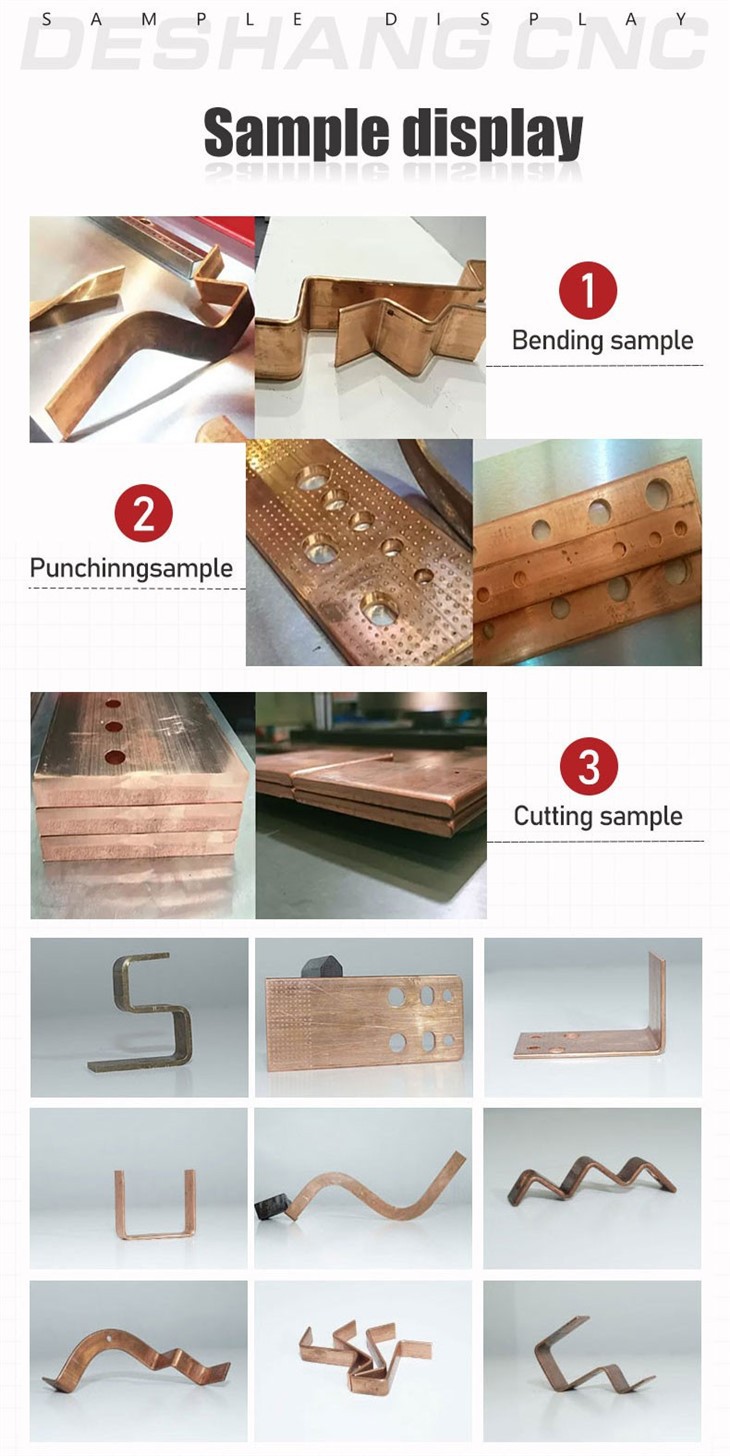 SAMPLE DISPLAY

DESHANG CNC

Sample display

1

Bending sample

2

Punchinngsample

3

Cutting sample