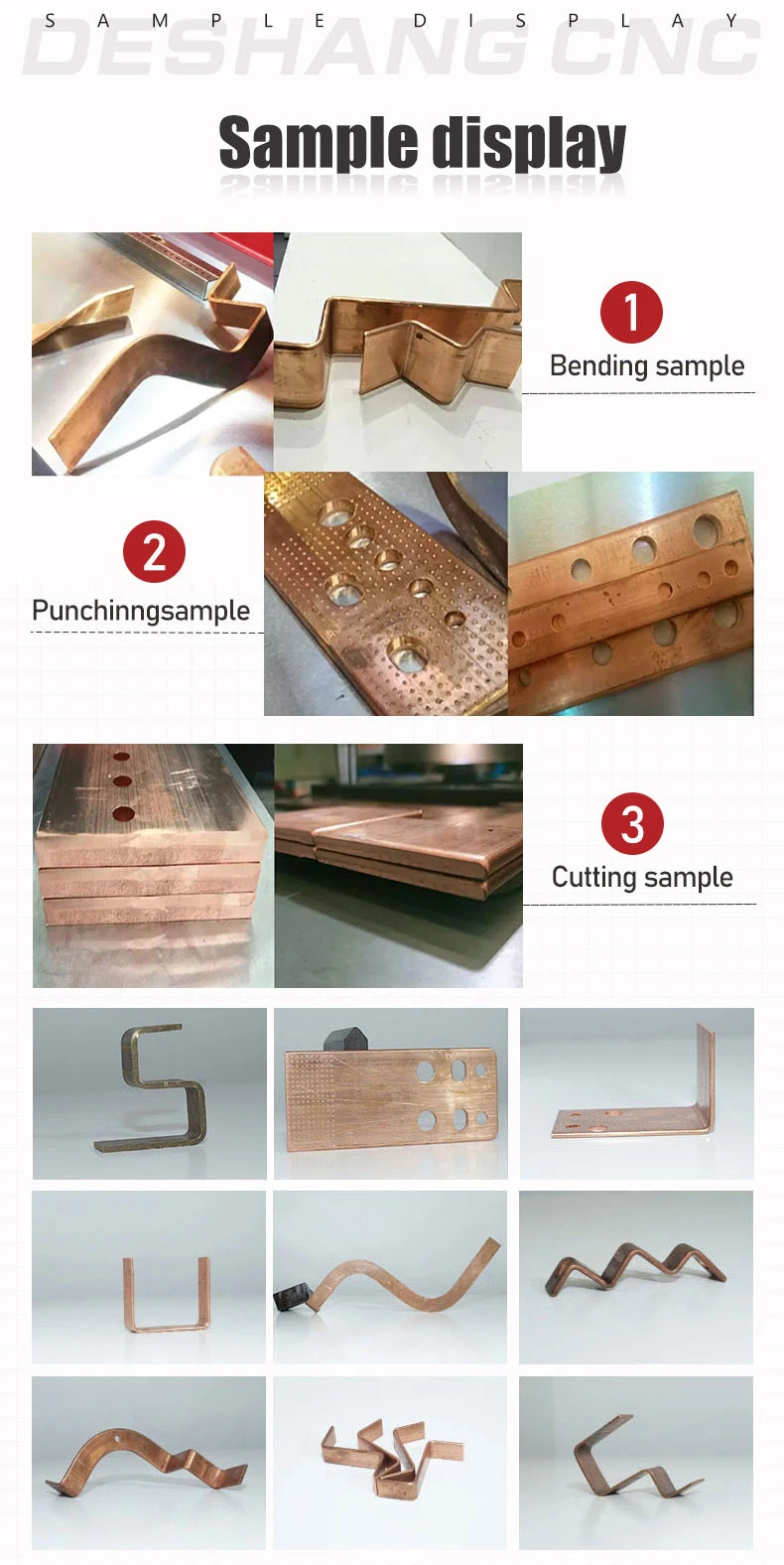 SAMPLE DISPLAY
DESHANG CNC

Sample display

1
Bending sample

2
Punchinngsample

3
Cutting sample